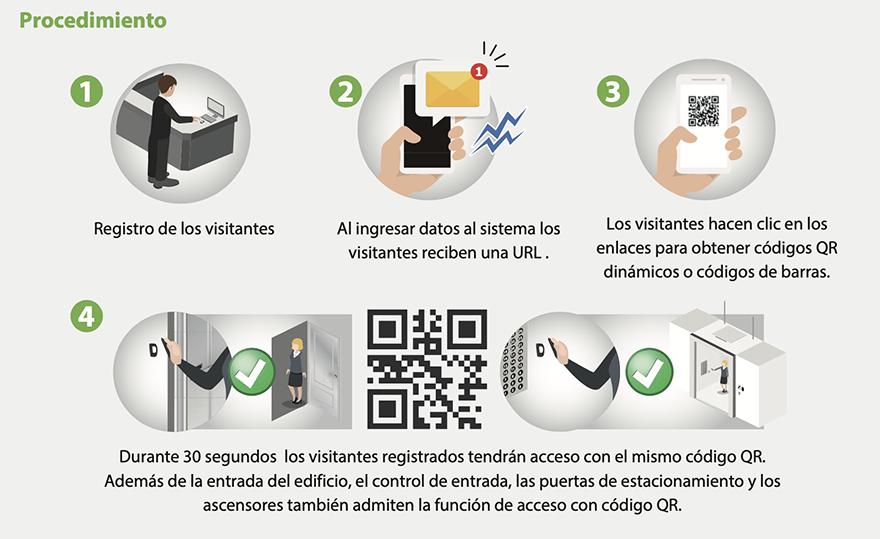 Procedimiento

1

Registro de los visitantes

2

1

Al ingresar datos al sistema los visitantes reciben una URL .

3

Los visitantes hacen clic en los enlaces para obtener códigos QR dinámicos o códigos de barras.

4

Durante 30 segundos los visitantes registrados tendrán acceso con el mismo código QR. Además de la entrada del edificio, el control de entrada, las puertas de estacionamiento y los ascensores también admiten la función de acceso con código QR.